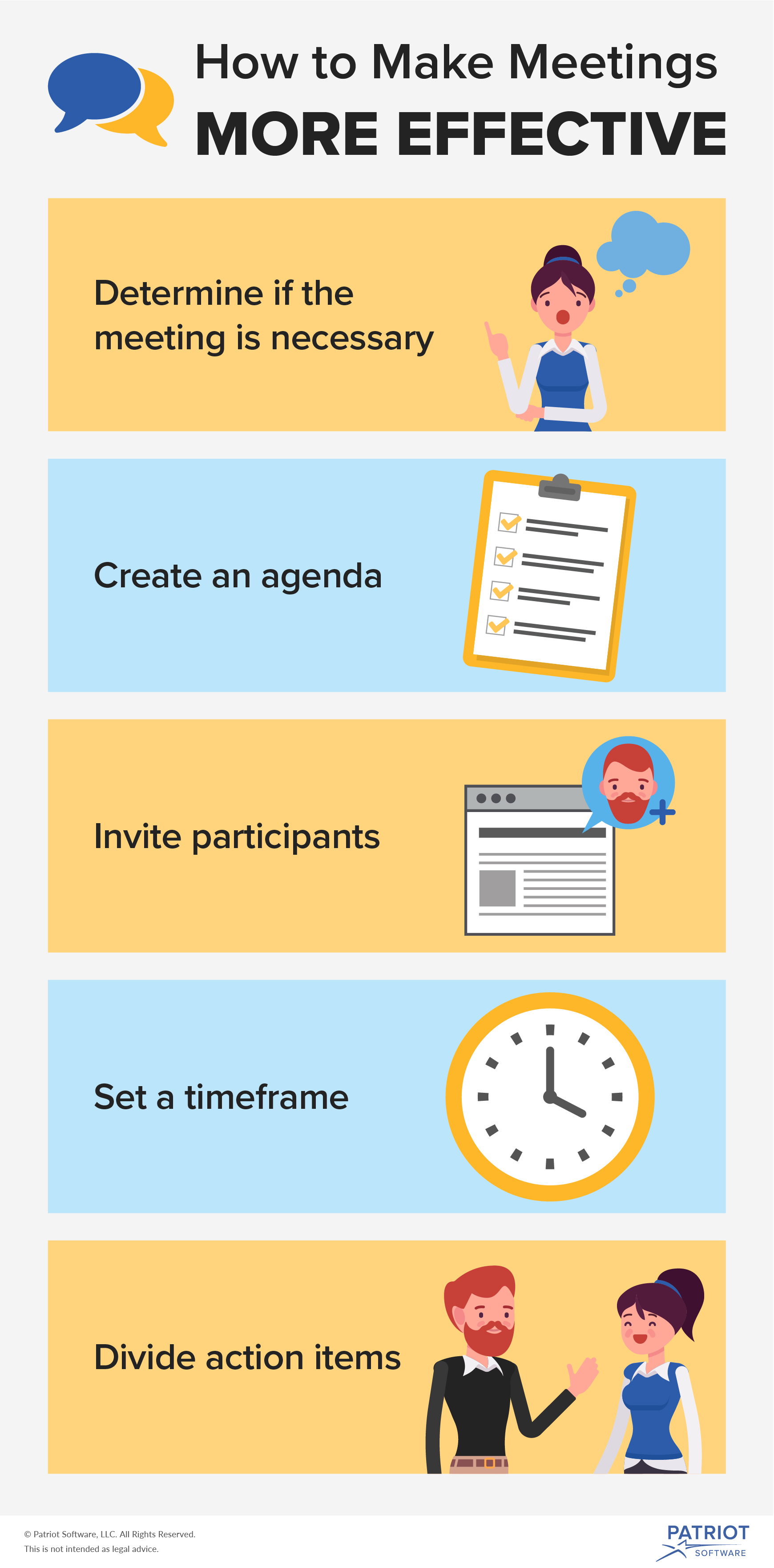 How to Make Meetings
MORE EFFECTIVE

Determine if the meeting is necessary

Create an agenda

Invite participants

Set a timeframe

Divide action items

© Patriot Software, LLC. All Rights Reserved.
This is not intended as legal advice.

PATRIOT
SOFTWARE